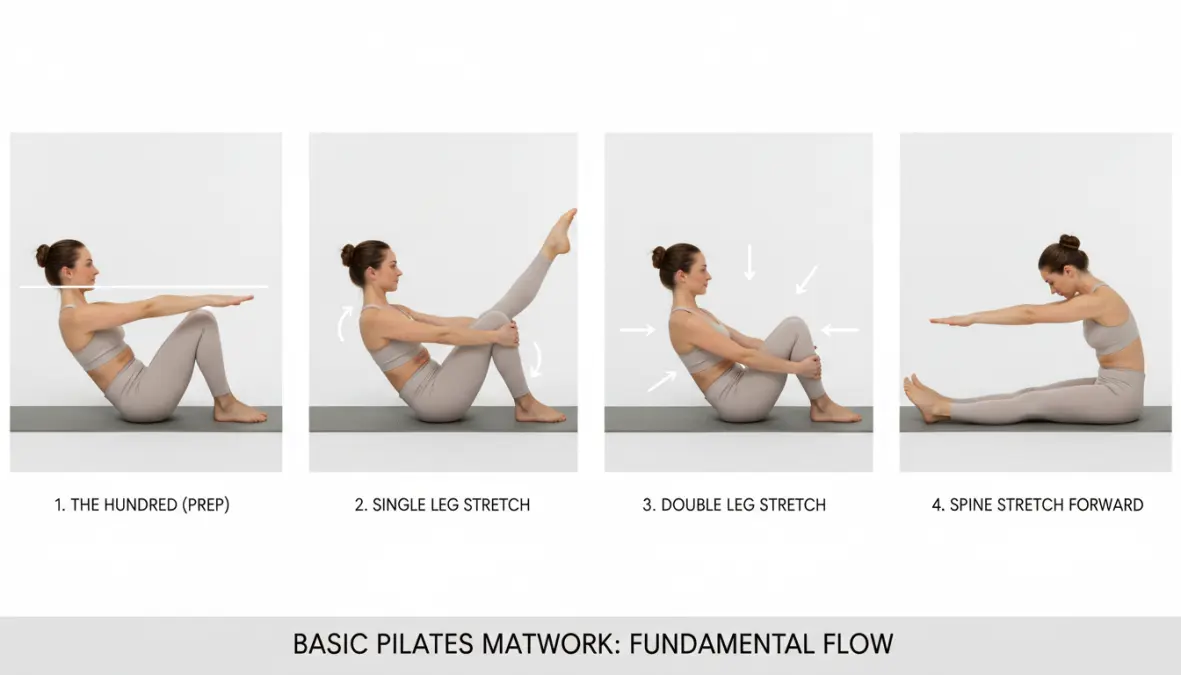 1. THE HUNDRED (PREP)

2. SINGLE LEG STRETCH

3. DOUBLE LEG STRETCH

4. SPINE STRETCH FORWARD

BASIC PILATES MATWORK: FUNDAMENTAL FLOW